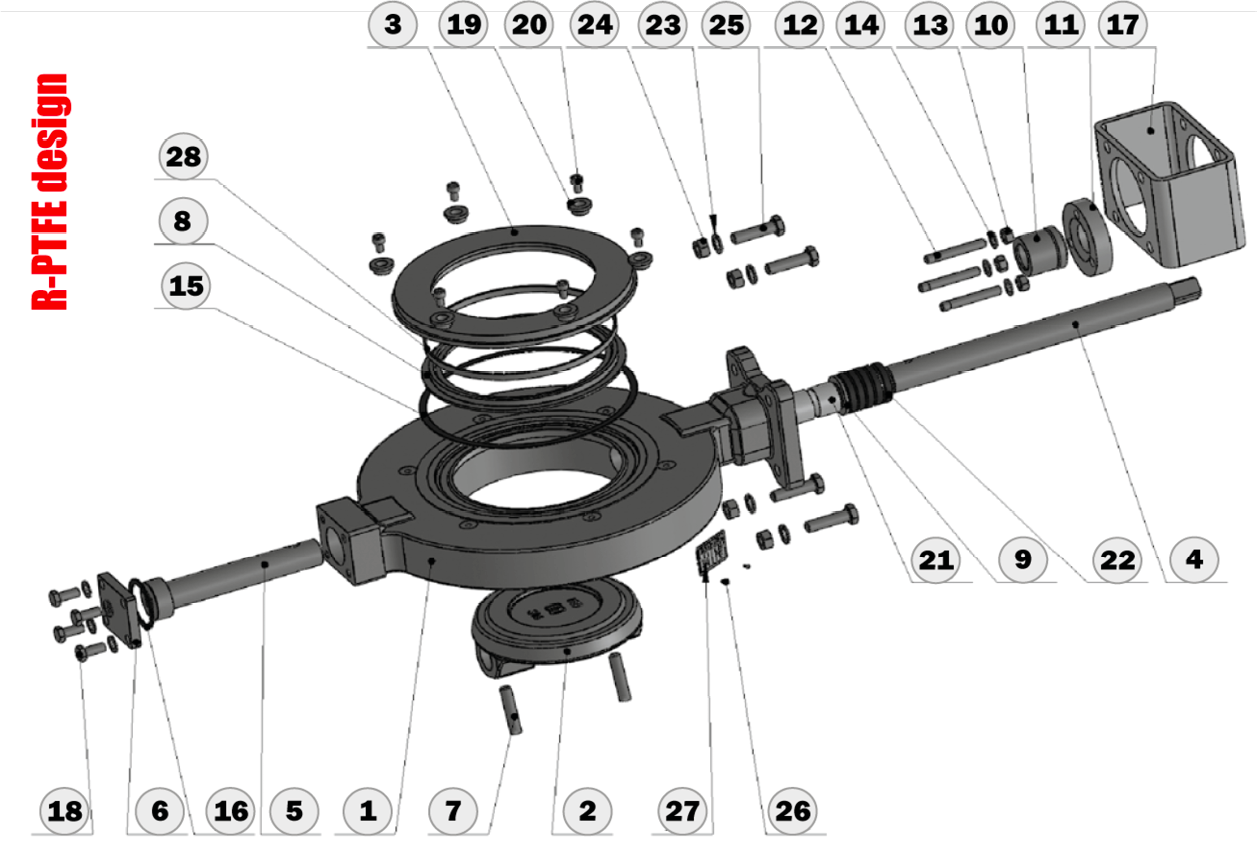 R-PTFE design

3 19 20 24 23 25 12 14 13 10 11 17

28

8

15

21 9 22 4

18 6 16 5 1 7 2 27 26